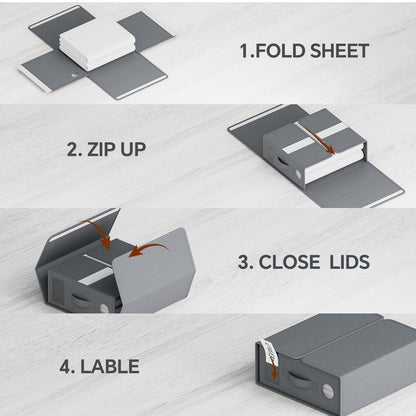 1.FOLD SHEET

2. ZIP UP

3. CLOSE LIDS

4. LABLE